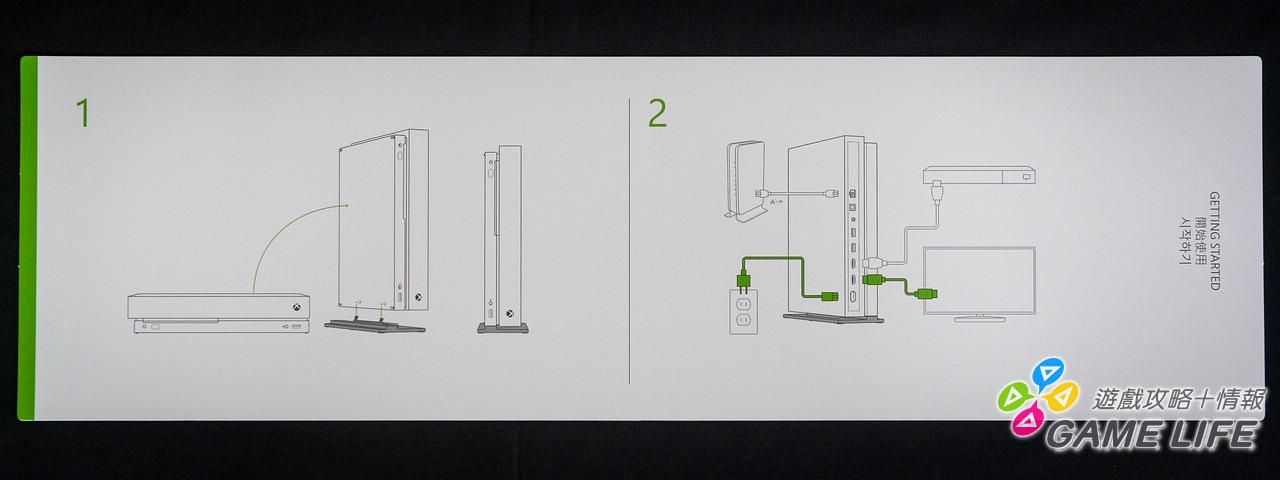 1

2

GETTING STARTED
開始使用
시작하기

遊戲攻略十情報
GAME LIFE