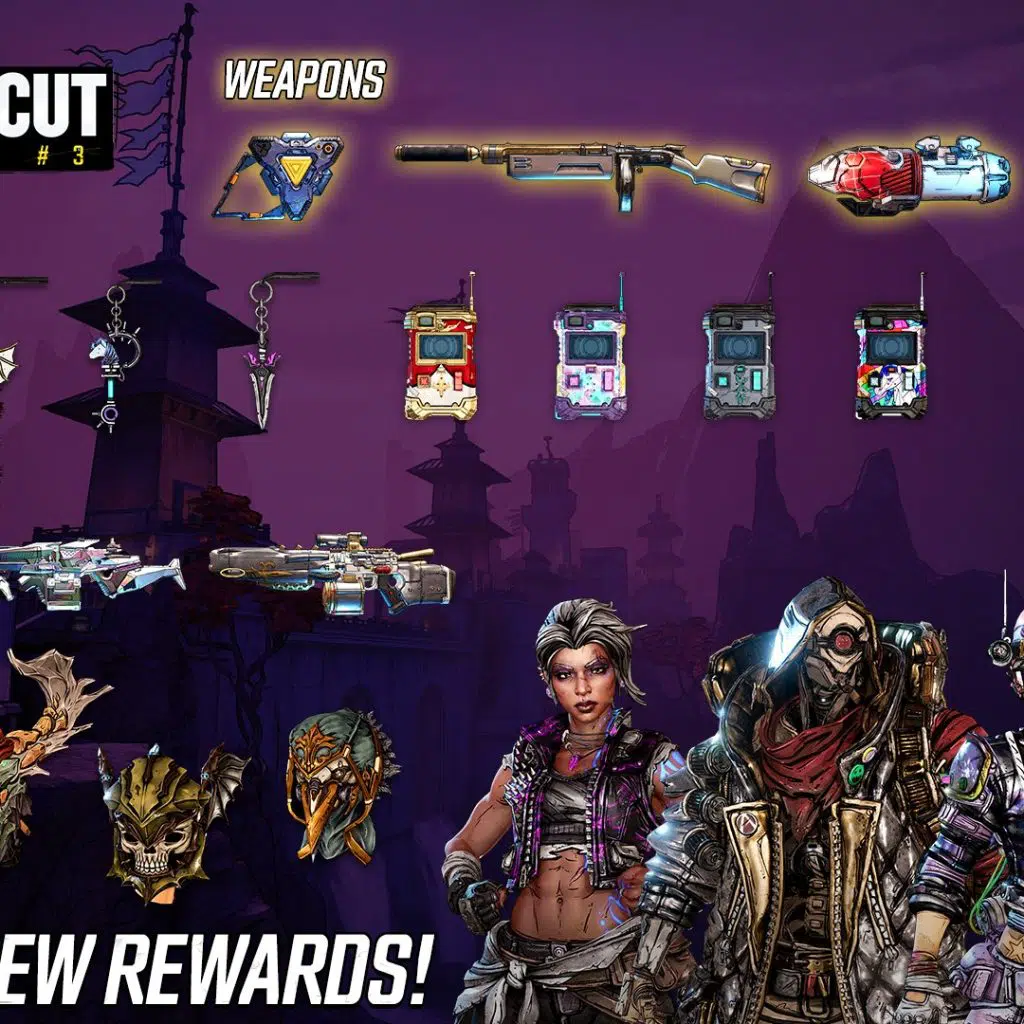 CUT
# 3

WEAPONS

EW REWARDS!