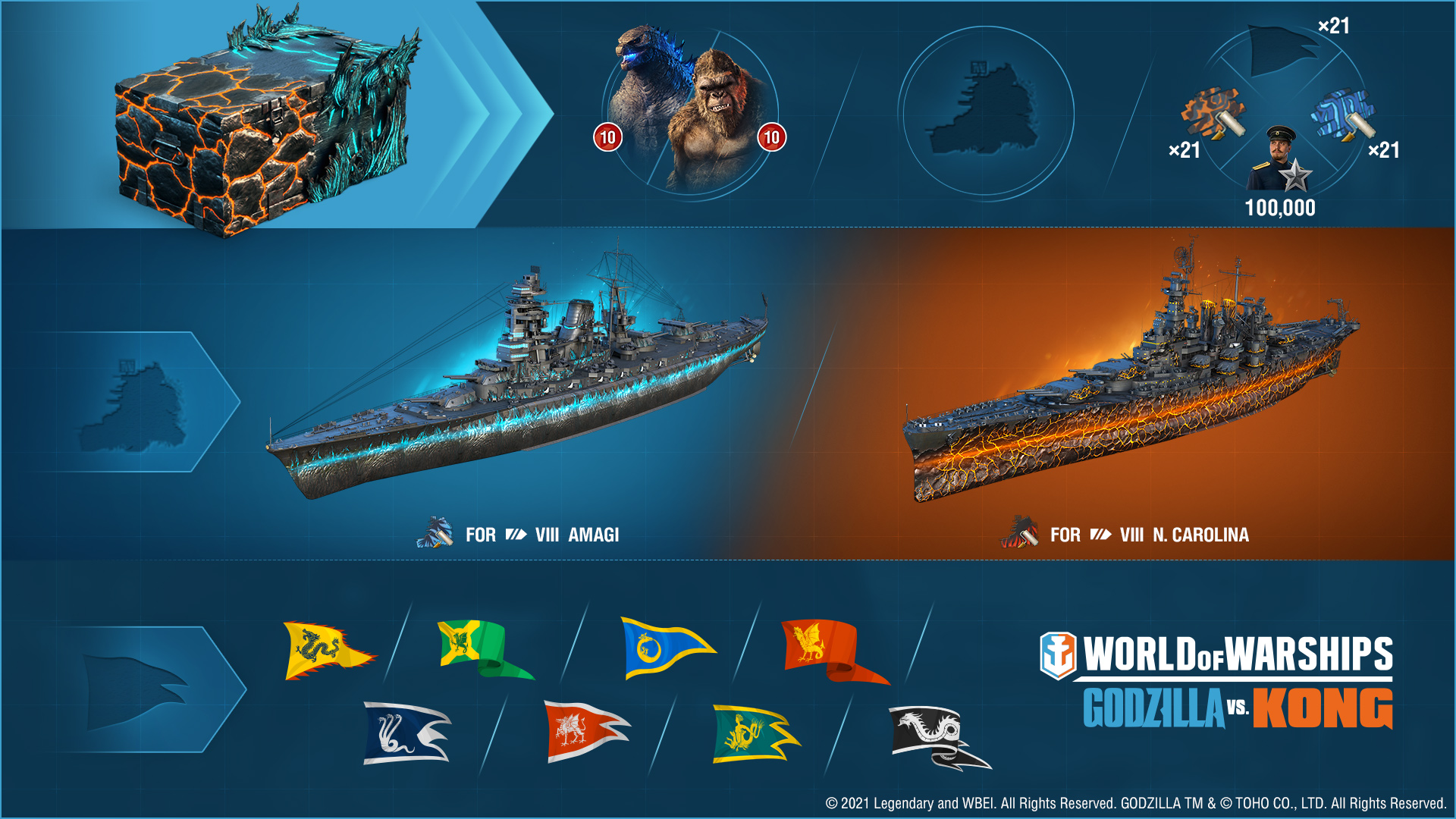 10 10

×21

×21 ×21

100,000

FOR VIII AMAGI

FOR VIII N. CAROLINA

WORLD OF WARSHIPS

GODZILLA VS. KONG

© 2021 Legendary and WBEI. All Rights Reserved. GODZILLA TM & © TOHO CO., LTD. All Rights Reserved.